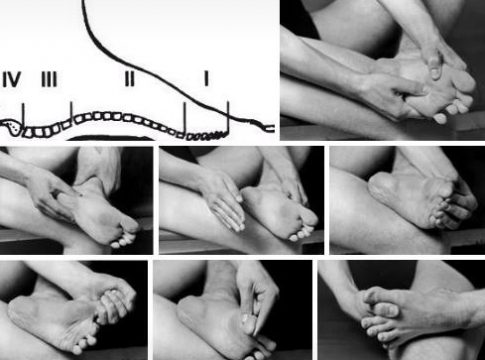 IV III II I