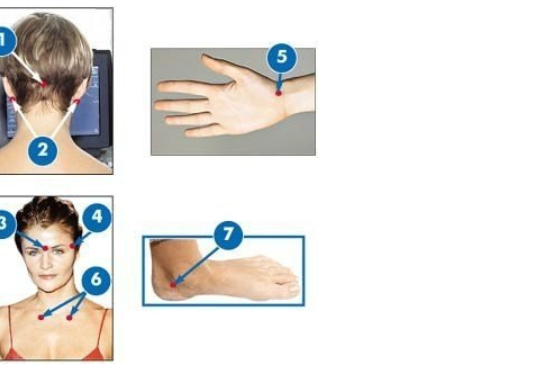 1
2
5
3
4
6
7