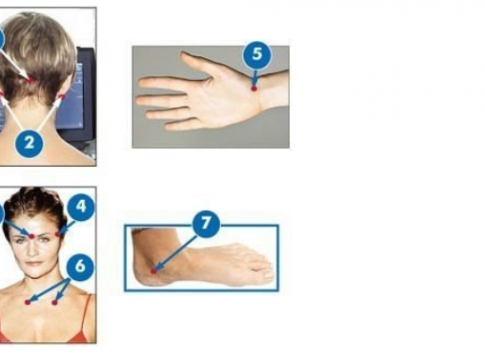 2

5

4

6

7