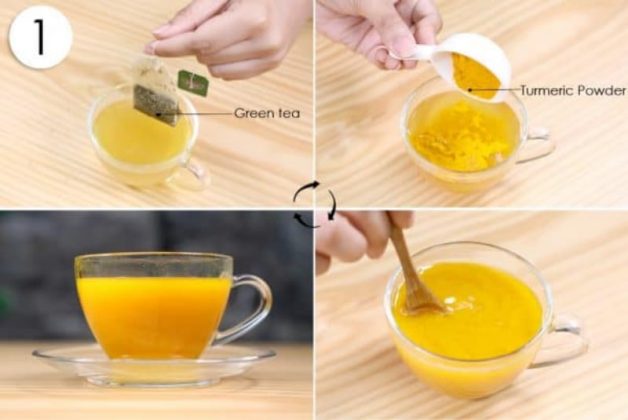 1

Green tea

Turmeric Powder