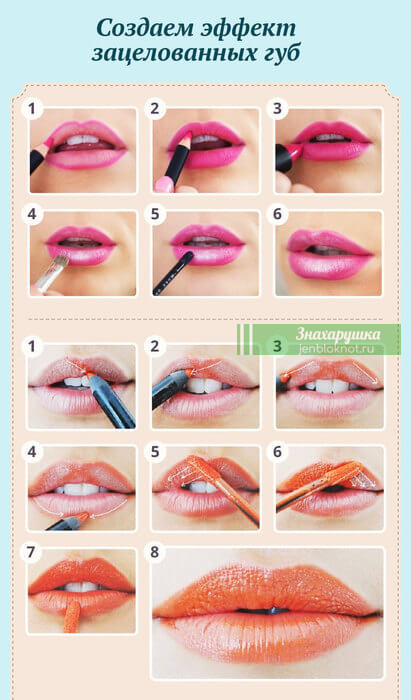 Создаем эффект зацелованных губ

1
2
3
4
5
6

Знахарушка
jenbloknot.ru

1
2
3
4
5
6
7
8