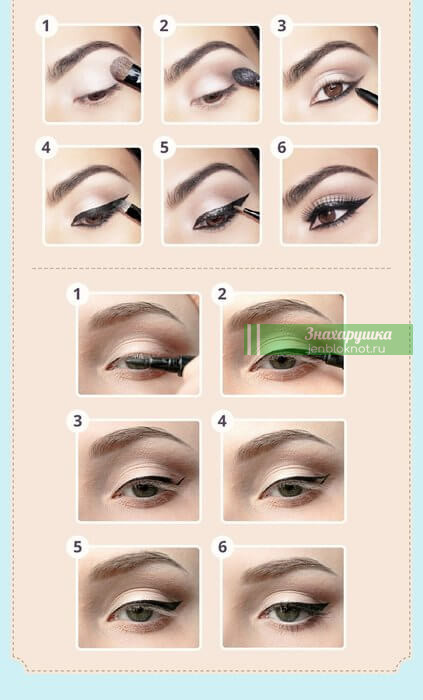 1
2
3
4
5
6
1
2
Знахарушка
jenbloknot.ru
3
4
5
6