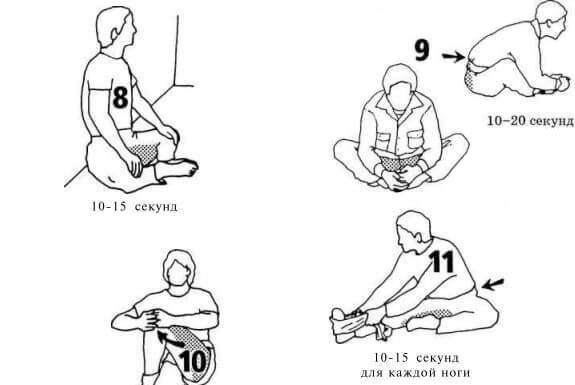 8

10-15 секунд

9

10–20 секунд

10

11

10-15 секунд
для каждой ноги