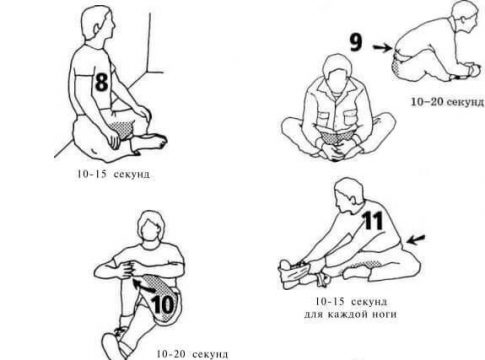 8

10-15 секунд

9

10–20 секунд

10

10-20 секунд

11

10-15 секунд
для каждой ноги