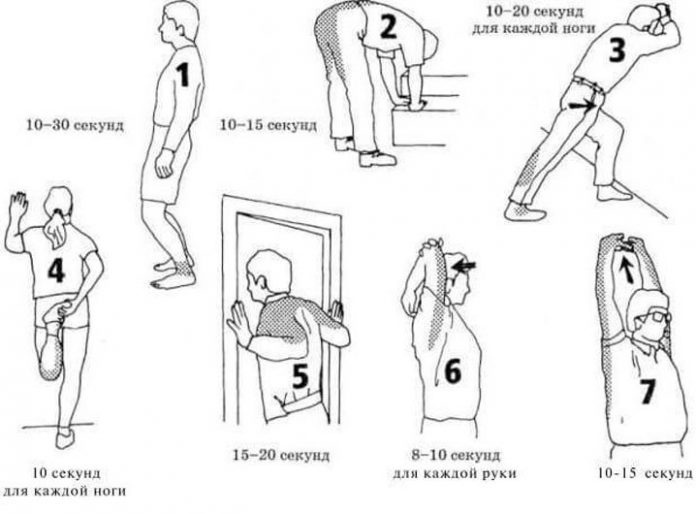 1

10–30 секунд

2

10–15 секунд

10–20 секунд
для каждой ноги

3

4

10 секунд
для каждой ноги

5

15–20 секунд

6

8–10 секунд
для каждой руки

7

10-15 секунд