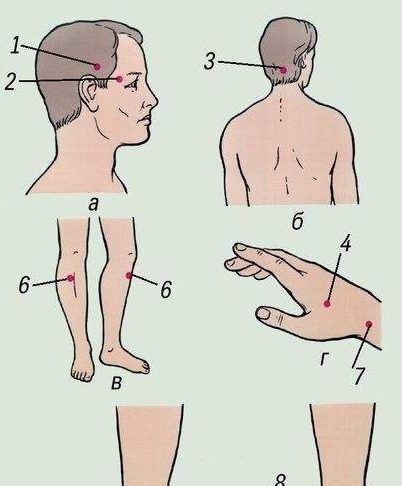 1
2
а
3
б
6
6
в
4
г
7
8