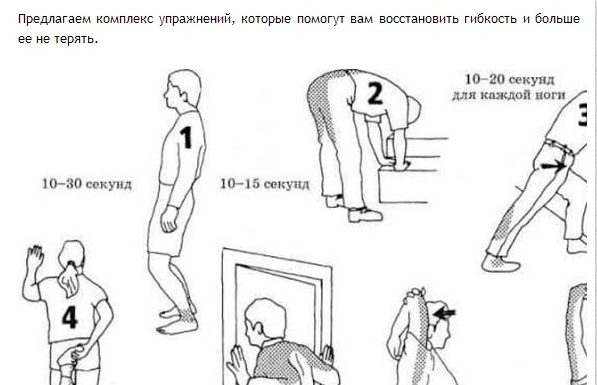 Предлагаем комплекс упражнений, которые помогут вам восстановить гибкость и больше ее не терять.

1

10–30 секунд

2

10–15 секунд

10–20 секунд для каждой ноги

3

4