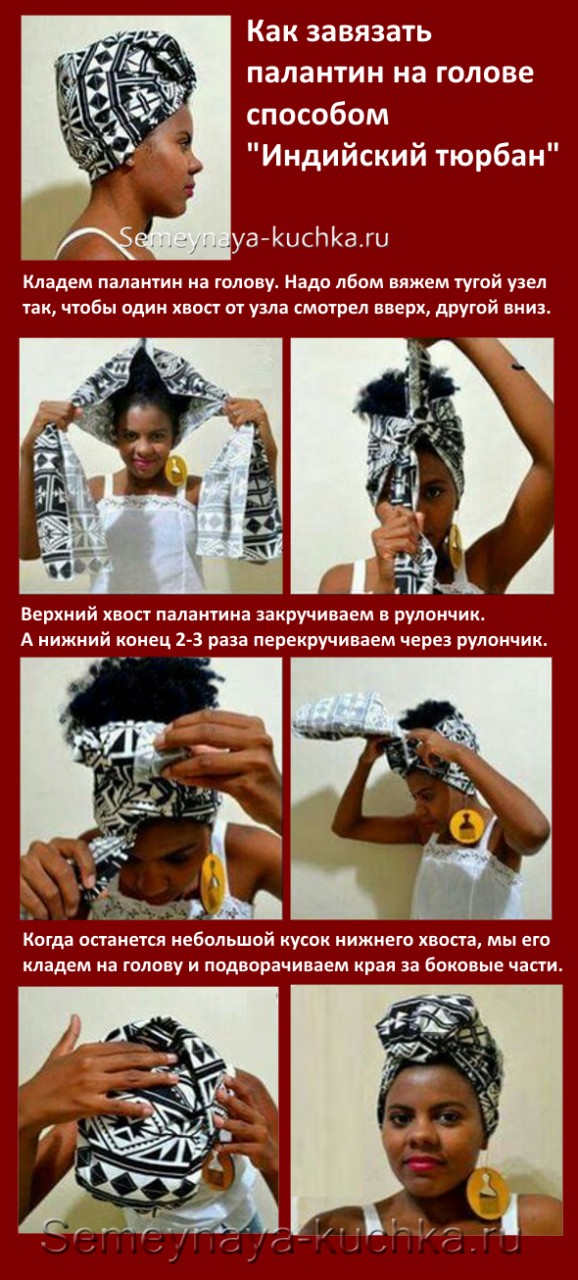 Как завязать палантин на голове способом "Индийский тюрбан"

Semeynaya-kuchka.ru

Кладем палантин на голову. Надо лбом вяжем тугой узел так, чтобы один хвост от узла смотрел вверх, другой вниз.

Верхний хвост палантина закручиваем в рулончик.
А нижний конец 2-3 раза перекручиваем через рулончик.

Когда останется небольшой кусок нижнего хвоста, мы его кладем на голову и подворачиваем края за боковые части.

Semeynaya-kuchka.ru