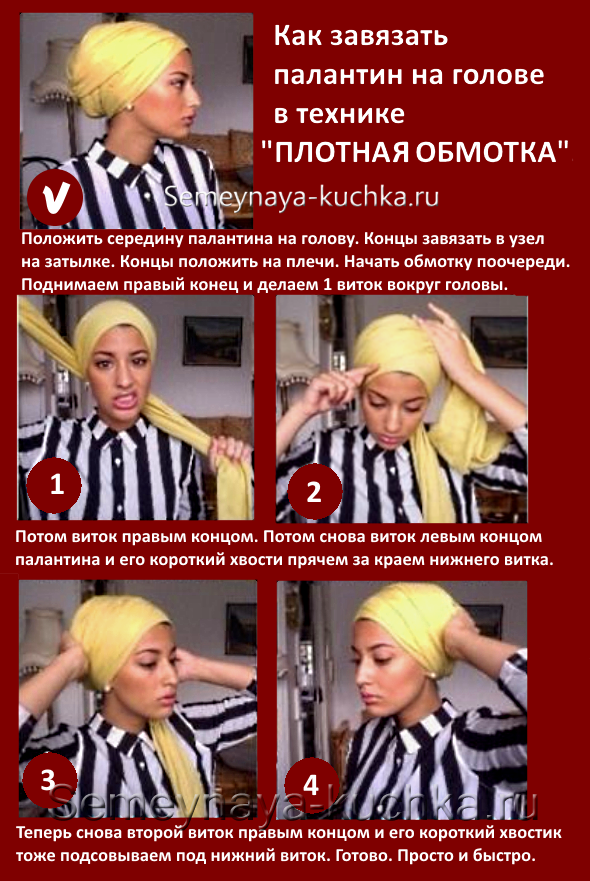 Как завязать палантин на голове в технике "ПЛОТНАЯ ОБМОТКА"

V

Semeynaya-kuchka.ru

Положить середину палантина на голову. Концы завязать в узел на затылке. Концы положить на плечи. Начать обмотку поочереди. Поднимаем правый конец и делаем 1 виток вокруг головы.

1

2

Потом виток правым концом. Потом снова виток левым концом палантина и его короткий хвости прячем за краем нижнего витка.

3

4

Semeynaya-kuchka.ru

Теперь снова второй виток правым концом и его короткий хвостик тоже подсовываем под нижний виток. Готово. Просто и быстро.