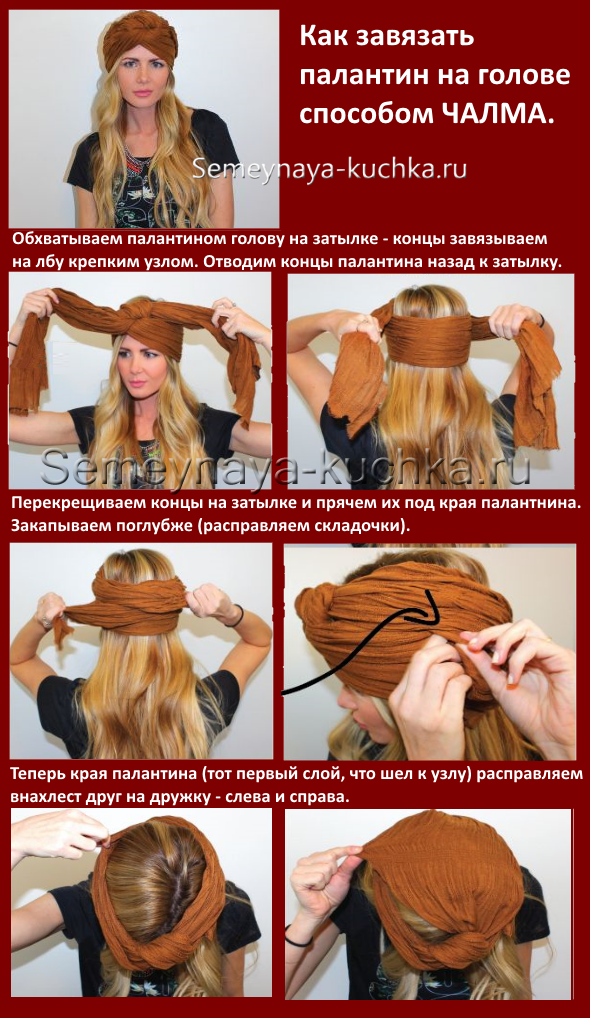 Как завязать палантин на голове способом ЧАЛМА.

Semeynaya-kuchka.ru

Обхватываем палантином голову на затылке - концы завязываем на лбу крепким узлом. Отводим концы палантина назад к затылку.

Semeynaya-kuchka.ru

Перекрещиваем концы на затылке и прячем их под края палантнина. Закапываем поглубже (расправляем складочки).

Теперь края палантина (тот первый слой, что шел к узлу) расправляем внахлест друг на дружку - слева и справа.