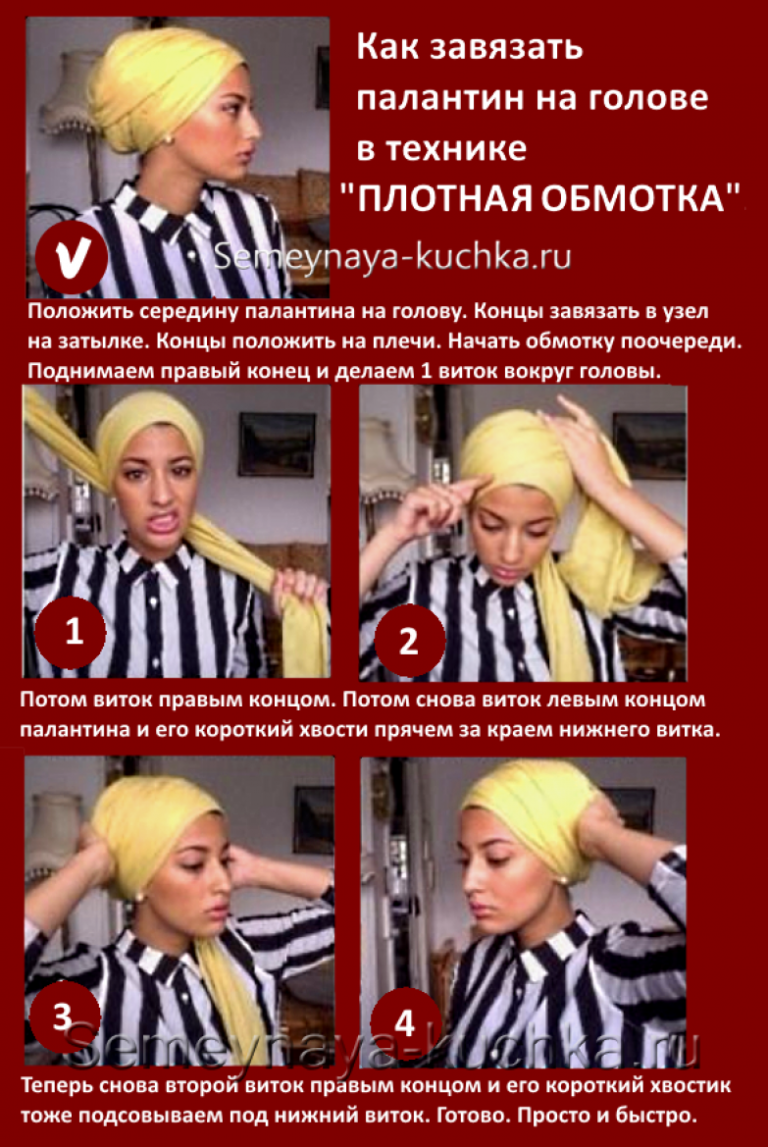 Как завязать палантин на голове в технике "ПЛОТНАЯ ОБМОТКА".

V

Semeynaya-kuchka.ru

Положить середину палантина на голову. Концы завязать в узел на затылке. Концы положить на плечи. Начать обмотку поочереди. Поднимаем правый конец и делаем 1 виток вокруг головы.

1

2

Потом виток правым концом. Потом снова виток левым концом палантина и его короткий хвости прячем за краем нижнего витка.

3

4

Semeynaya-kuchka.ru

Теперь снова второй виток правым концом и его короткий хвостик тоже подсовываем под нижний виток. Готово. Просто и быстро.