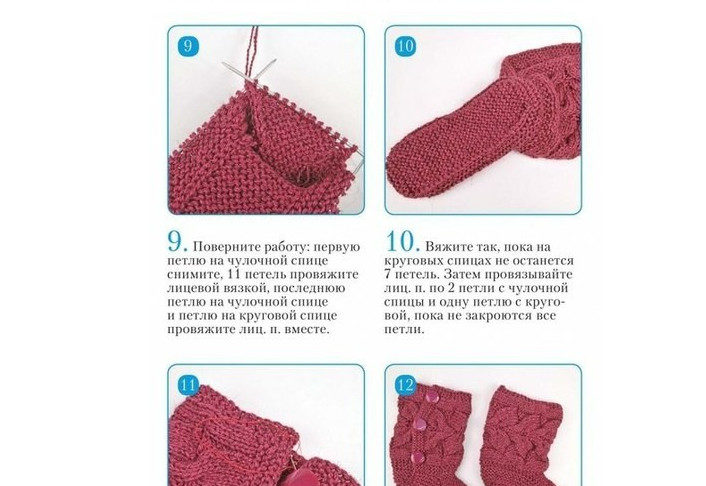 9

10

9. Поверните работу: первую петлю на чулочной спице снимите, 11 петель провяжите лицевой вязкой, последнюю петлю на чулочной спице и петлю на круговой спице провяжите лиц. п. вместе.

10. Вяжите так, пока на круговых спицах не останется 7 петель. Затем провязывайте лиц. п. по 2 петли с чулочной спицы и одну петлю с круговой, пока не закроются все петли.

11

12