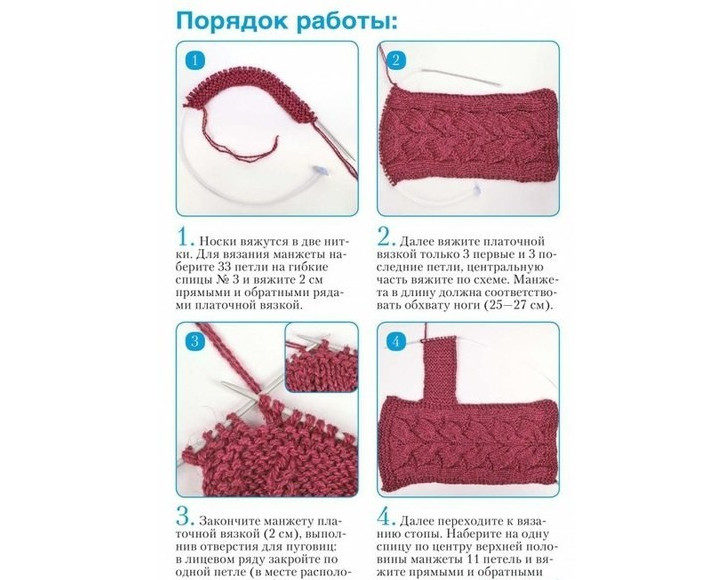 Порядок работы:

1

2

1. Носки вяжутся в две нитки. Для вязания манжеты наберите 33 петли на гибкие спицы № 3 и вяжите 2 см прямыми и обратными рядами платочной вязкой.

2. Далее вяжите платочной вязкой только 3 первые и 3 последние петли, центральную часть вяжите по схеме. Манжета в длину должна соответствовать обхвату ноги (25—27 см).

3

4

3. Закончите манжету платочной вязкой (2 см), выполнив отверстия для пуговиц: в лицевом ряду закройте по одной петле (в месте располо-

4. Далее переходите к вязанию стопы. Наберите на одну спицу по центру верхней половины манжеты 11 петель и вяжите прямыми и обратными