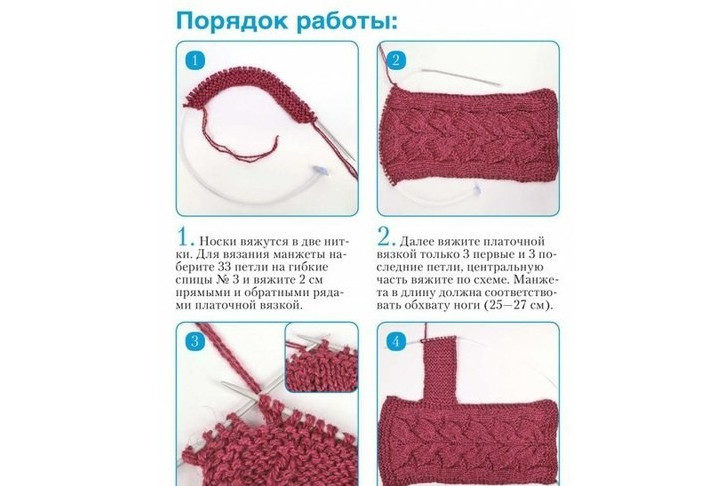 Порядок работы:

1

2

1. Носки вяжутся в две нитки. Для вязания манжеты наберите 33 петли на гибкие спицы № 3 и вяжите 2 см прямыми и обратными рядами платочной вязкой.

2. Далее вяжите платочной вязкой только 3 первые и 3 последние петли, центральную часть вяжите по схеме. Манжета в длину должна соответствовать обхвату ноги (25—27 см).

3

4