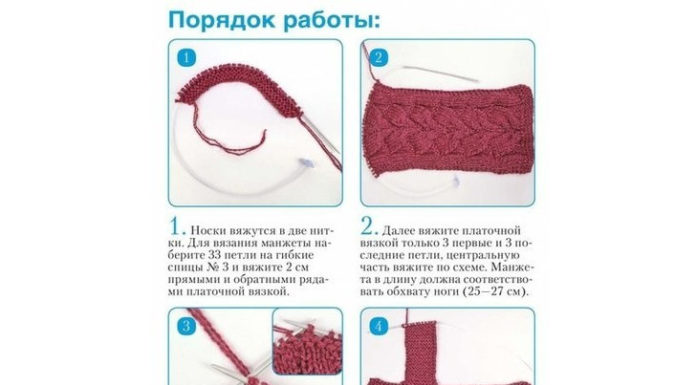 Порядок работы:

1

2

1. Носки вяжутся в две нитки. Для вязания манжеты наберите 33 петли на гибкие спицы № 3 и вяжите 2 см прямыми и обратными рядами платочной вязкой.

2. Далее вяжите платочной вязкой только 3 первые и 3 последние петли, центральную часть вяжите по схеме. Манжета в длину должна соответствовать обхвату ноги (25—27 см).

3

4